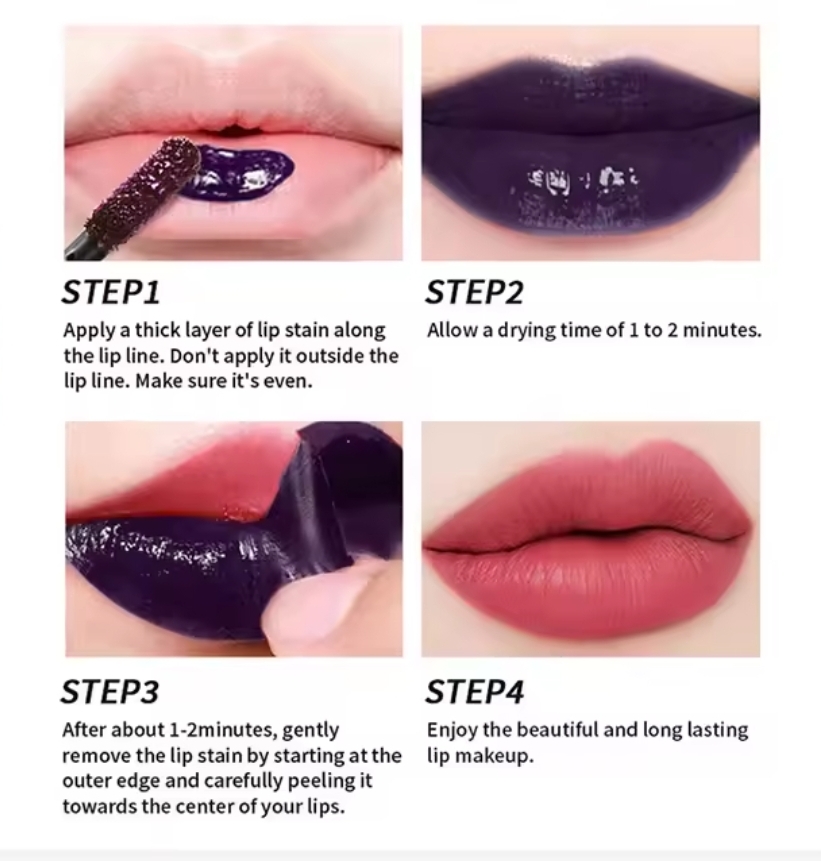 STEP1
Apply a thick layer of lip stain along the lip line. Don't apply it outside the lip line. Make sure it's even.

STEP2
Allow a drying time of 1 to 2 minutes.

STEP3
After about 1-2minutes, gently remove the lip stain by starting at the outer edge and carefully peeling it towards the center of your lips.

STEP4
Enjoy the beautiful and long lasting lip makeup.