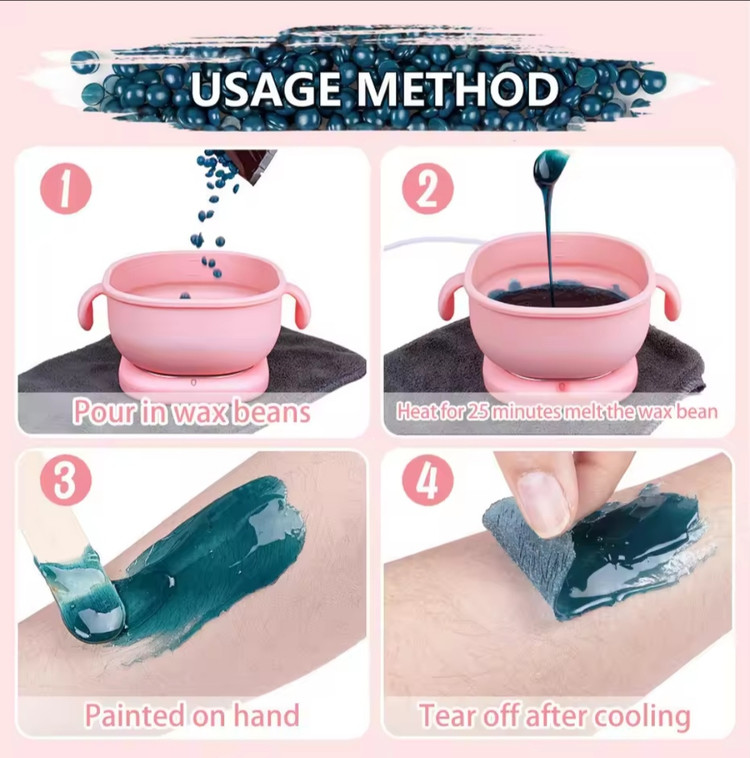 USAGE METHOD

1
Pour in wax beans

2
Heat for 25 minutes melt the wax bean

3
Painted on hand

4
Tear off after cooling